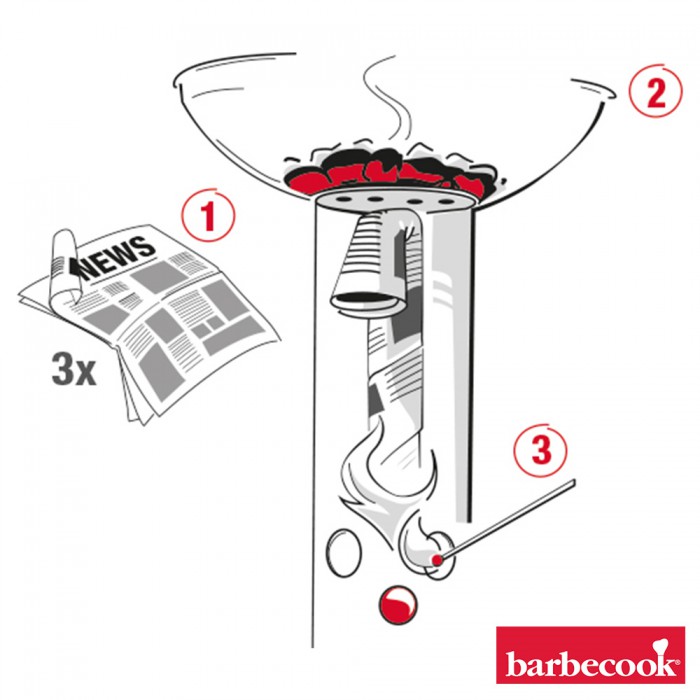 2

1

NEWS

3x

3

barbecook®